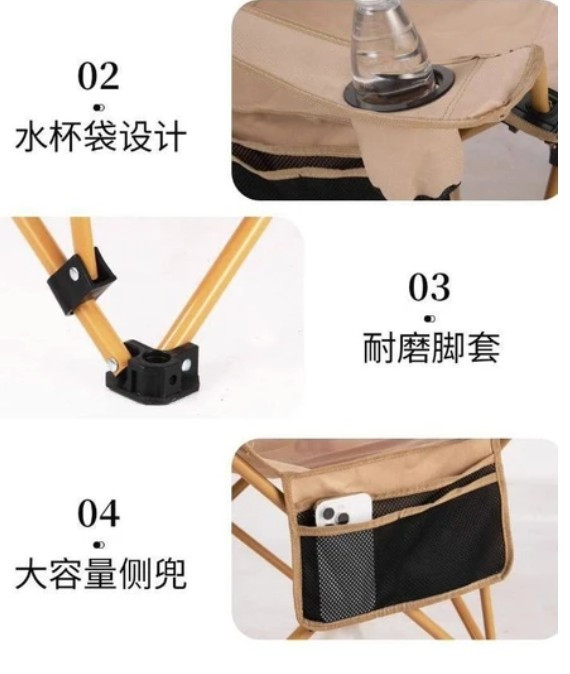 02

水杯袋设计

03

耐磨脚套

04

大容量侧兜