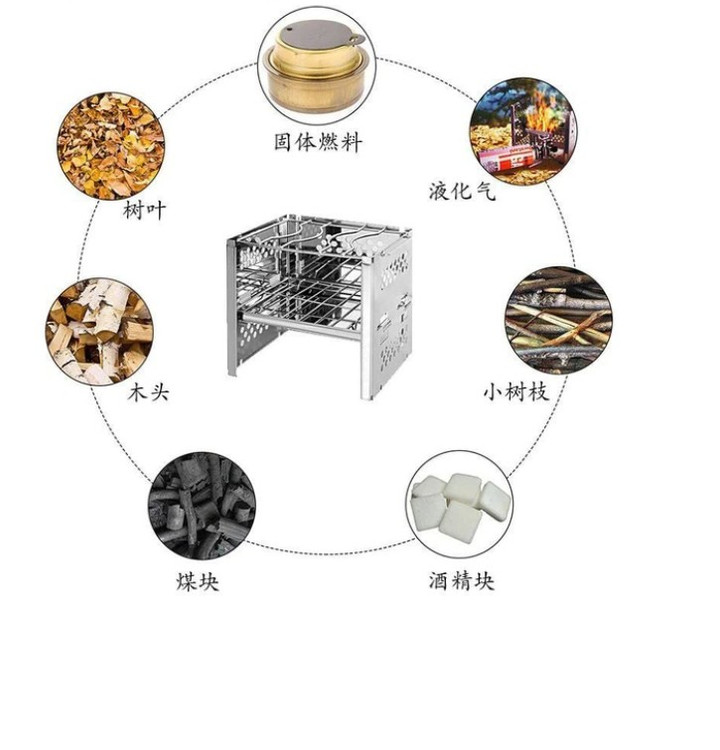 固体燃料

液化气

树叶

木头

小树枝

煤块

酒精块